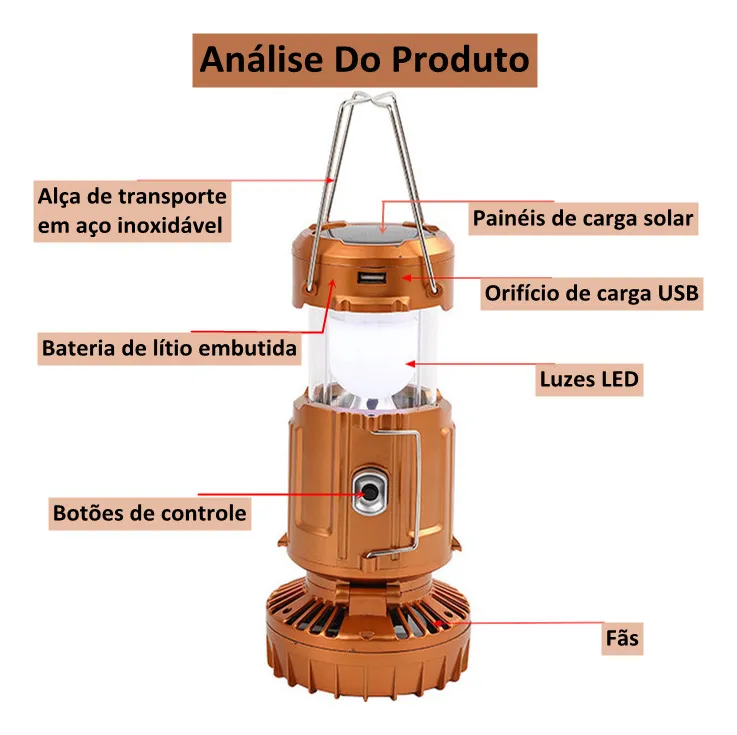 Análise Do Produto

Alça de transporte em aço inoxidável

Painéis de carga solar

Orifício de carga USB

Bateria de lítio embutida

Luzes LED

Botões de controle

Fãs